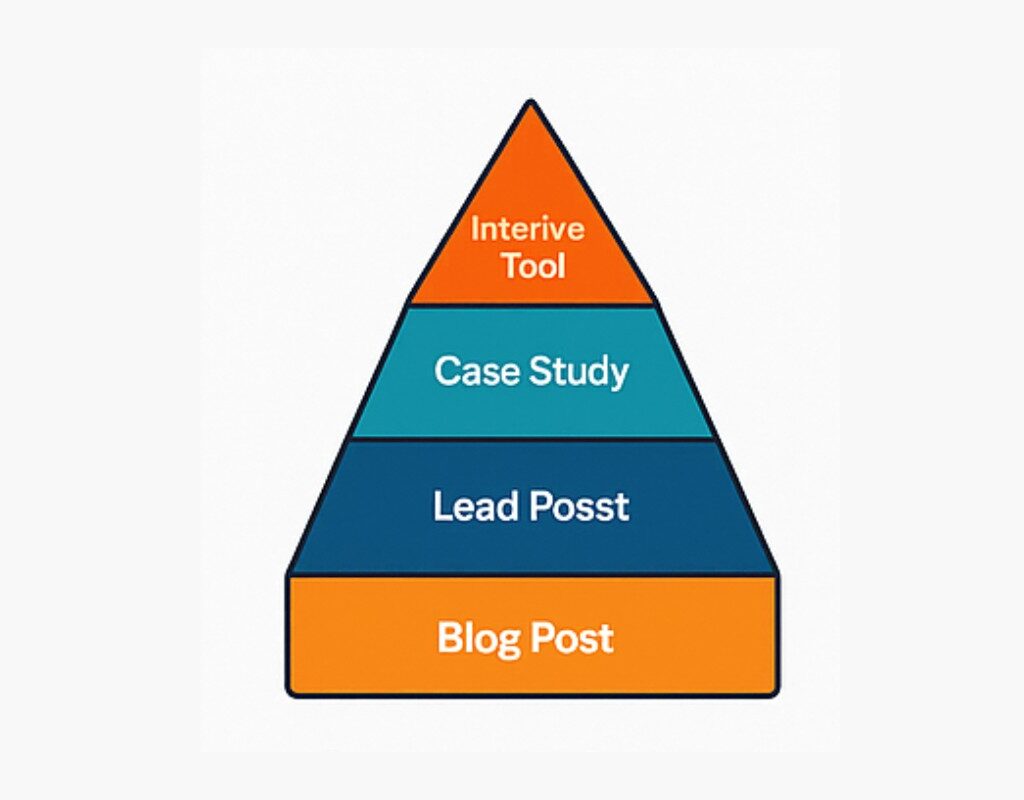 Interive Tool

Case Study

Lead Posst

Blog Post